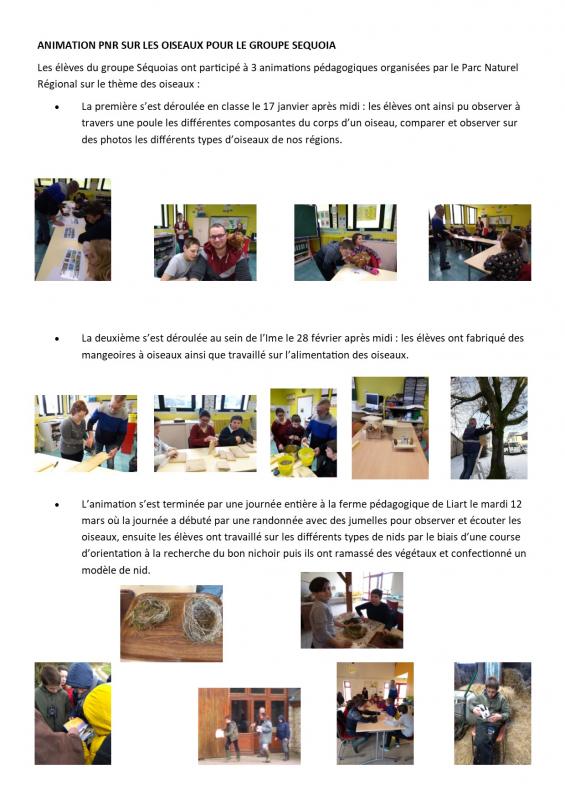 ANIMATION PNR SUR LES OISEAUX POUR LE GROUPE SEQUOIA

Les élèves du groupe Séquoias ont participé à 3 animations pédagogiques organisées par le Parc Naturel Régional sur le thème des oiseaux :

• La première s'est déroulée en classe le 17 janvier après midi : les élèves ont ainsi pu observer à travers une poule les différentes composantes du corps d'un oiseau, comparer et observer sur des photos les différents types d'oiseaux de nos régions.

• La deuxième s'est déroulée au sein de l'Ime le 28 février après midi : les élèves ont fabriqué des mangeoires à oiseaux ainsi que travaillé sur l'alimentation des oiseaux.

• L'animation s'est terminée par une journée entière à la ferme pédagogique de Liart le mardi 12 mars où la journée a débuté par une randonnée avec des jumelles pour observer et écouter les oiseaux, ensuite les élèves ont travaillé sur les différents types de nids par le biais d'une course d'orientation à la recherche du bon nichoir puis ils ont ramassé des végétaux et confectionné un modèle de nid.